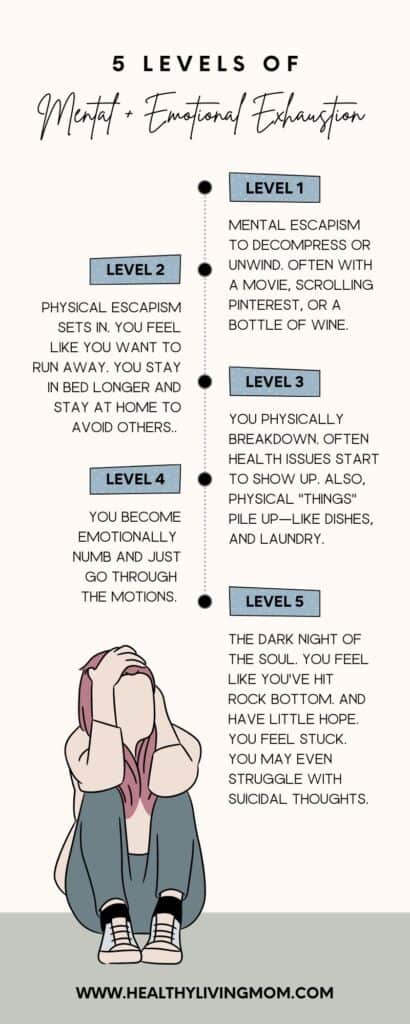 5 LEVELS OF

Mental + Emotional Exhaustion

LEVEL 1

MENTAL ESCAPISM TO DECOMPRESS OR UNWIND. OFTEN WITH A MOVIE, SCROLLING PINTEREST, OR A BOTTLE OF WINE.

LEVEL 2

PHYSICAL ESCAPISM SETS IN. YOU FEEL LIKE YOU WANT TO RUN AWAY. YOU STAY IN BED LONGER AND STAY AT HOME TO AVOID OTHERS..

LEVEL 3

YOU PHYSICALLY BREAKDOWN. OFTEN HEALTH ISSUES START TO SHOW UP. ALSO, PHYSICAL "THINGS" PILE UP—LIKE DISHES, AND LAUNDRY.

LEVEL 4

YOU BECOME EMOTIONALLY NUMB AND JUST GO THROUGH THE MOTIONS.

LEVEL 5

THE DARK NIGHT OF THE SOUL. YOU FEEL LIKE YOU'VE HIT ROCK BOTTOM. AND HAVE LITTLE HOPE. YOU FEEL STUCK. YOU MAY EVEN STRUGGLE WITH SUICIDAL THOUGHTS.

WWW.HEALTHYLIVINGMOM.COM